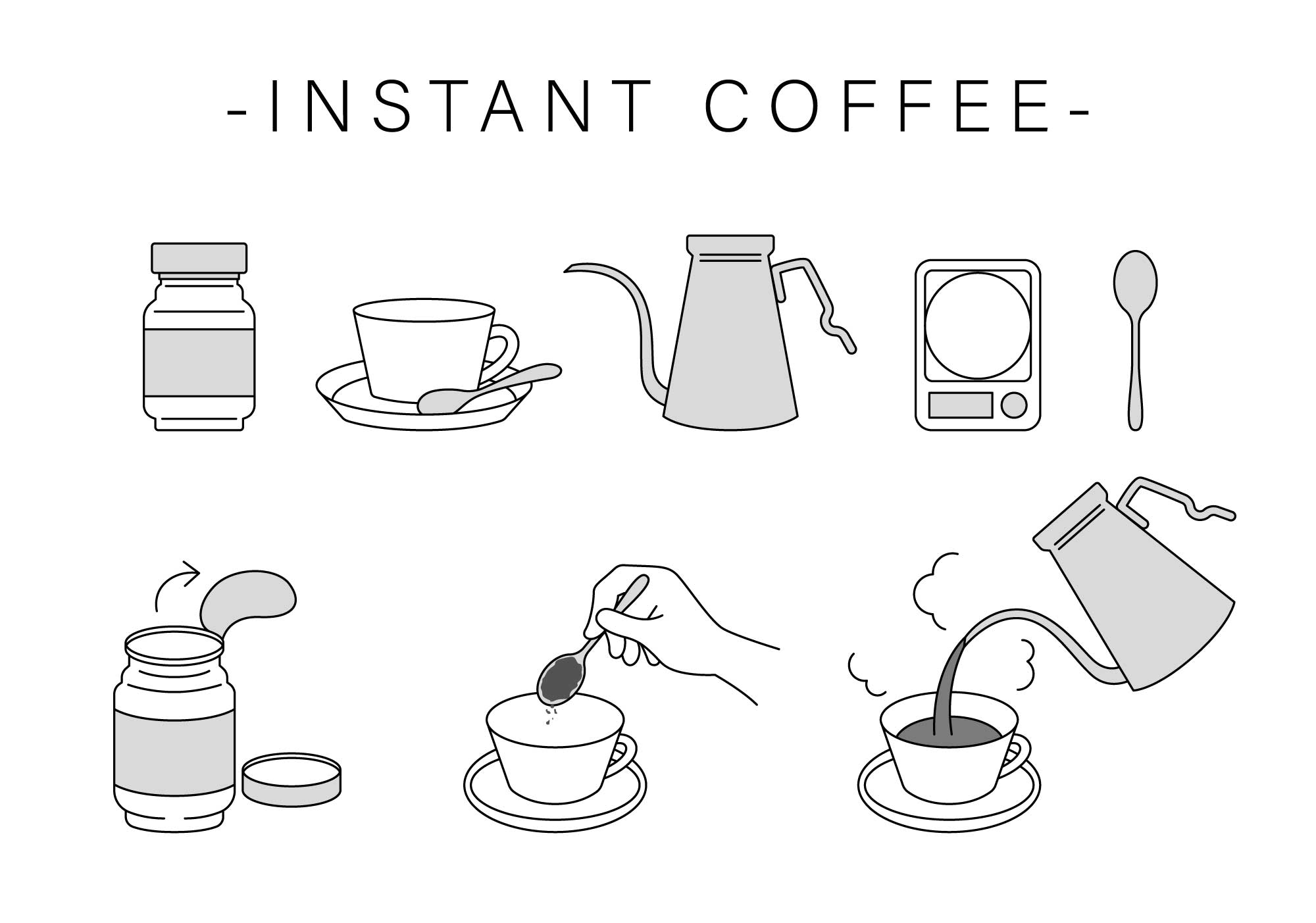 -INSTANT COFFEE-