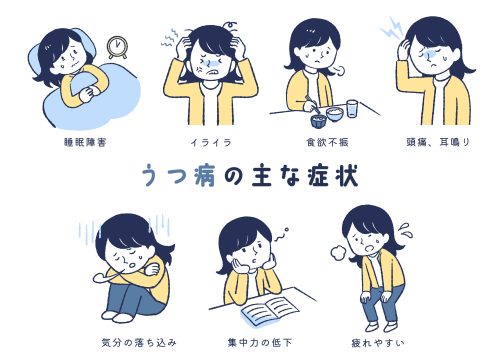 睡眠障害

イライラ

食欲不振

頭痛、耳鳴り

うつ病の主な症状

気分の落ち込み

集中力の低下

疲れやすい