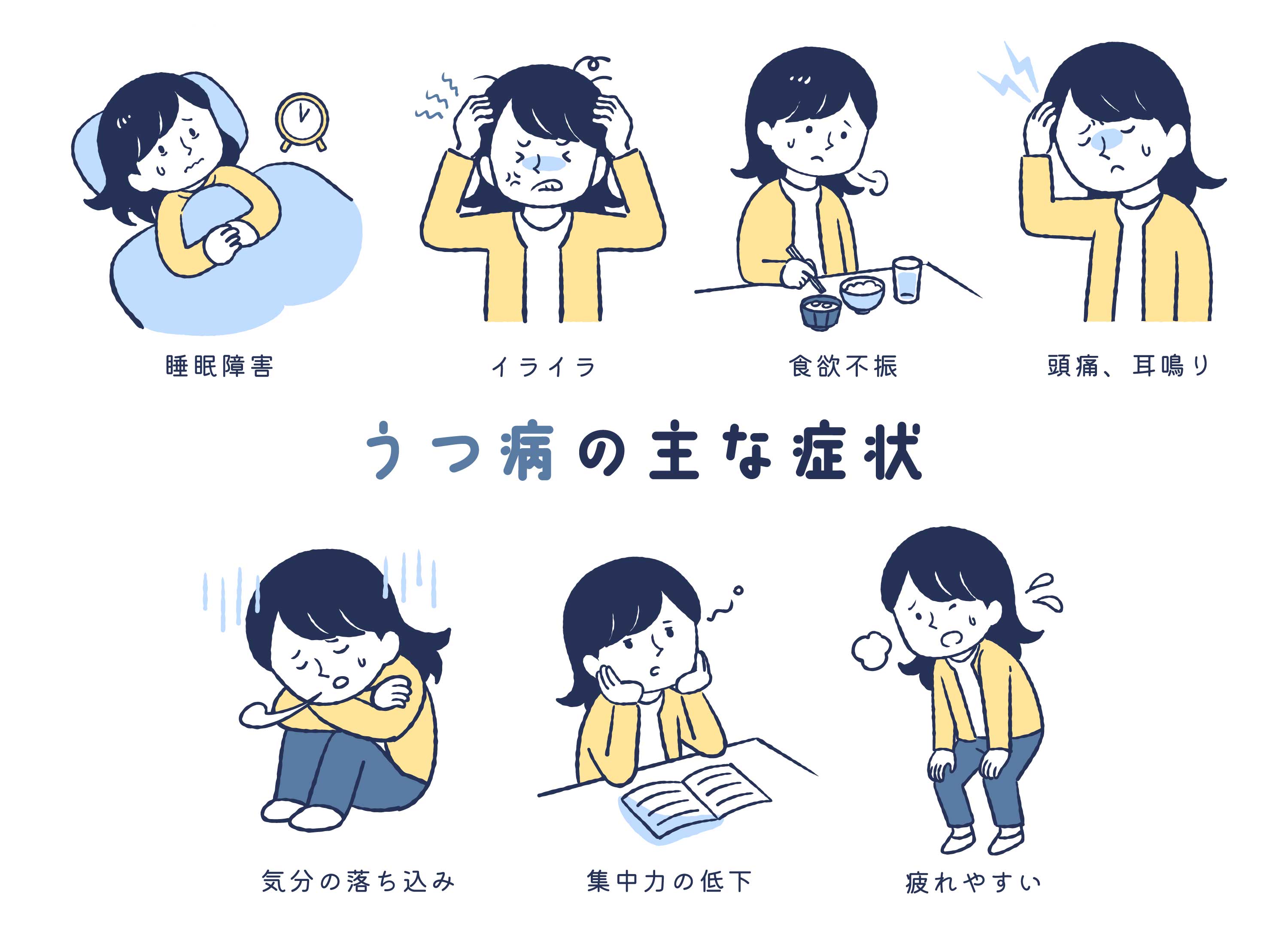 睡眠障害

イライラ

食欲不振

頭痛、耳鳴り

うつ病の主な症状

気分の落ち込み

集中力の低下

疲れやすい